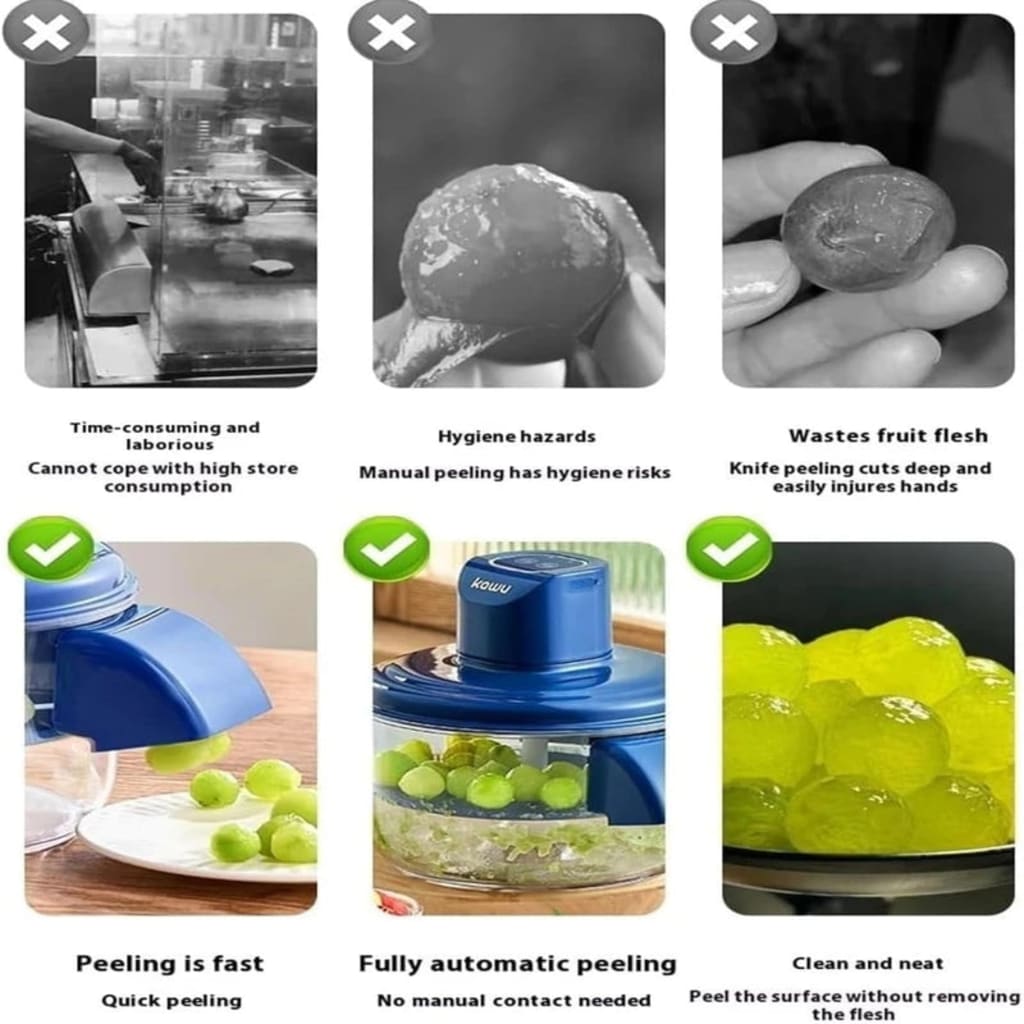 Time-consuming and laborious
Cannot cope with high store consumption

Hygiene hazards
Manual peeling has hygiene risks

Wastes fruit flesh
Knife peeling cuts deep and easily injures hands

kowu

Peeling is fast
Quick peeling

Fully automatic peeling
No manual contact needed

Clean and neat
Peel the surface without removing the flesh